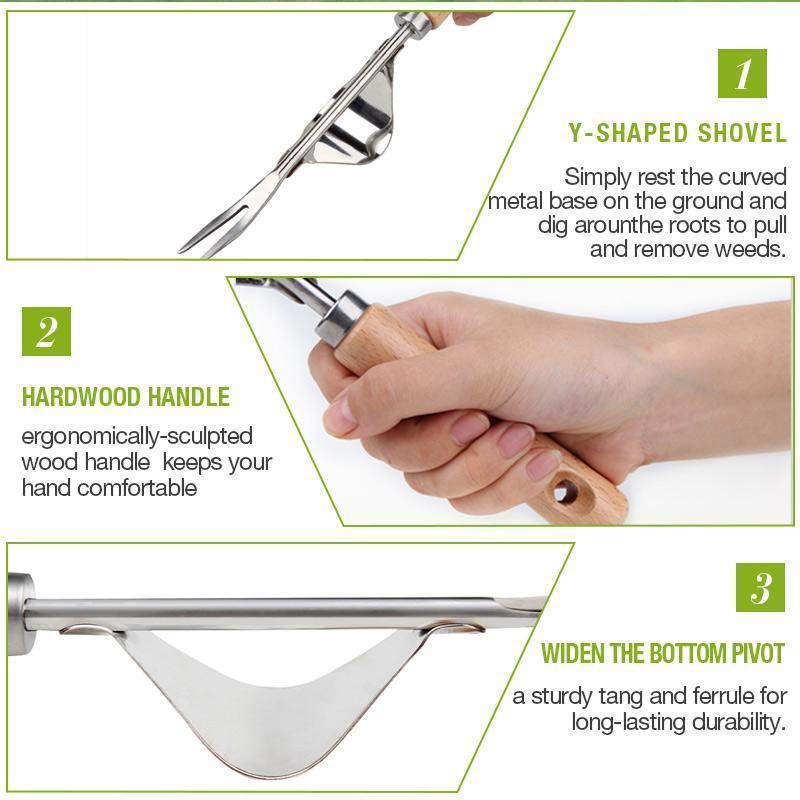 1

Y-SHAPED SHOVEL

Simply rest the curved metal base on the ground and dig arounthe roots to pull and remove weeds.

2

HARDWOOD HANDLE

ergonomically-sculpted wood handle keeps your hand comfortable

3

WIDEN THE BOTTOM PIVOT

a sturdy tang and ferrule for long-lasting durability.