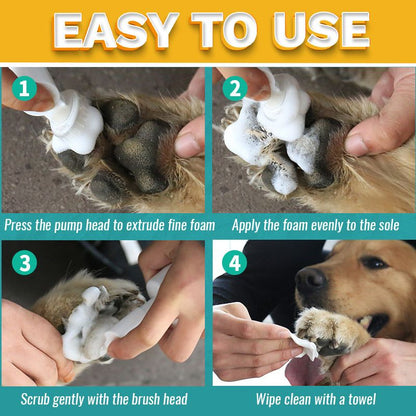 EASY TO USE

1

Press the pump head to extrude fine foam

2

Apply the foam evenly to the sole

3

Scrub gently with the brush head

4

Wipe clean with a towel