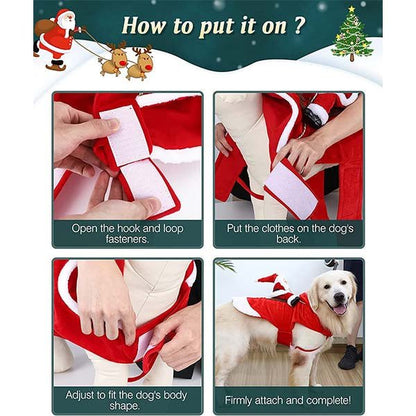 How to put it on ?

Open the hook and loop fasteners.

Put the clothes on the dog's back.

Adjust to fit the dog's body shape.

Firmly attach and complete!