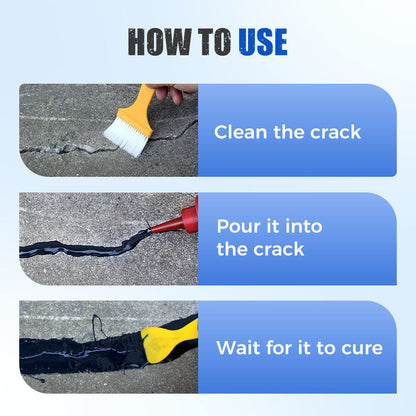 HOW TO USE

Clean the crack

Pour it into the crack

Wait for it to cure