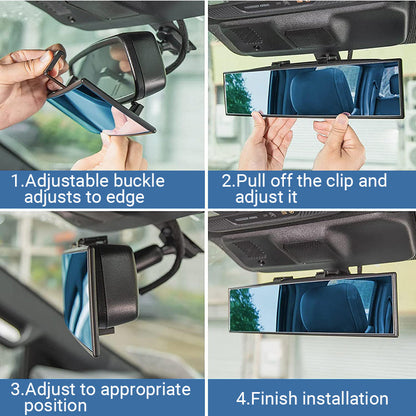 1.Adjustable buckle adjusts to edge

2.Pull off the clip and adjust it

3.Adjust to appropriate position

4.Finish installation