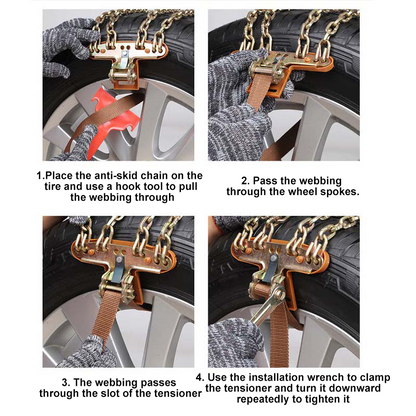 1.Place the anti-skid chain on the tire and use a hook tool to pull the webbing through

2. Pass the webbing through the wheel spokes.

3. The webbing passes through the slot of the tensioner

4. Use the installation wrench to clamp the tensioner and turn it downward repeatedly to tighten it